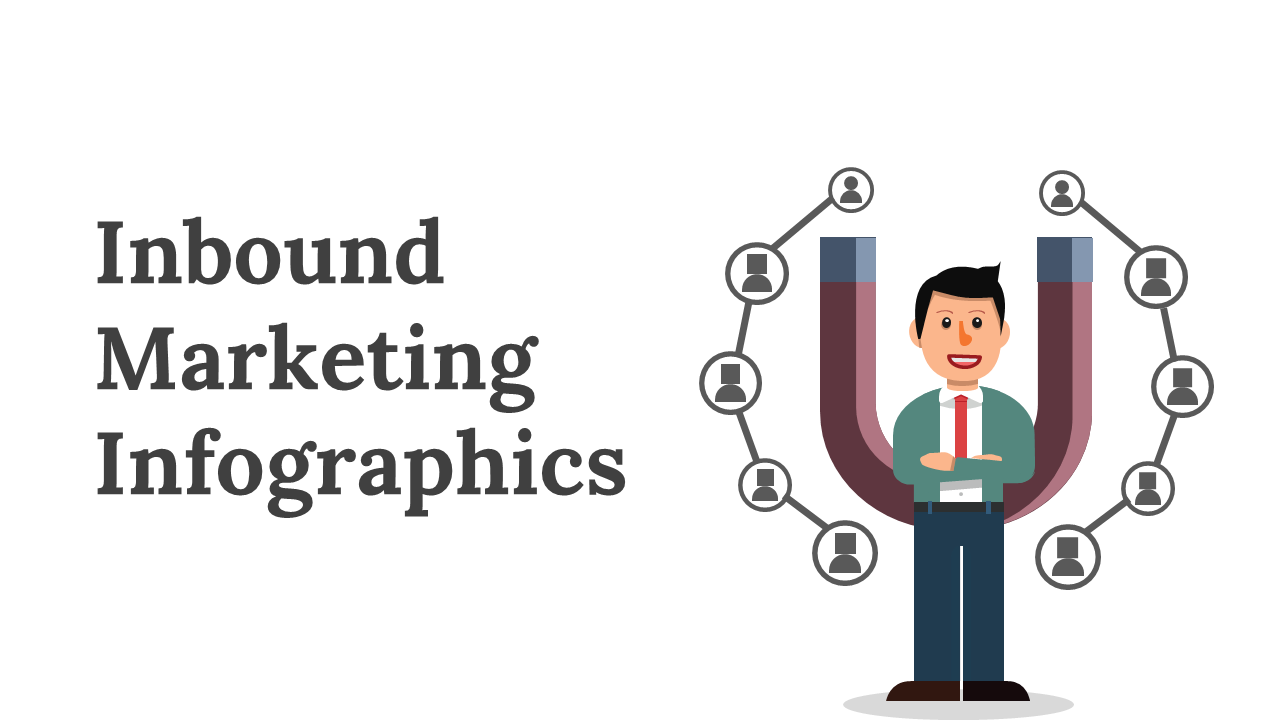 Inbound Marketing Infographics